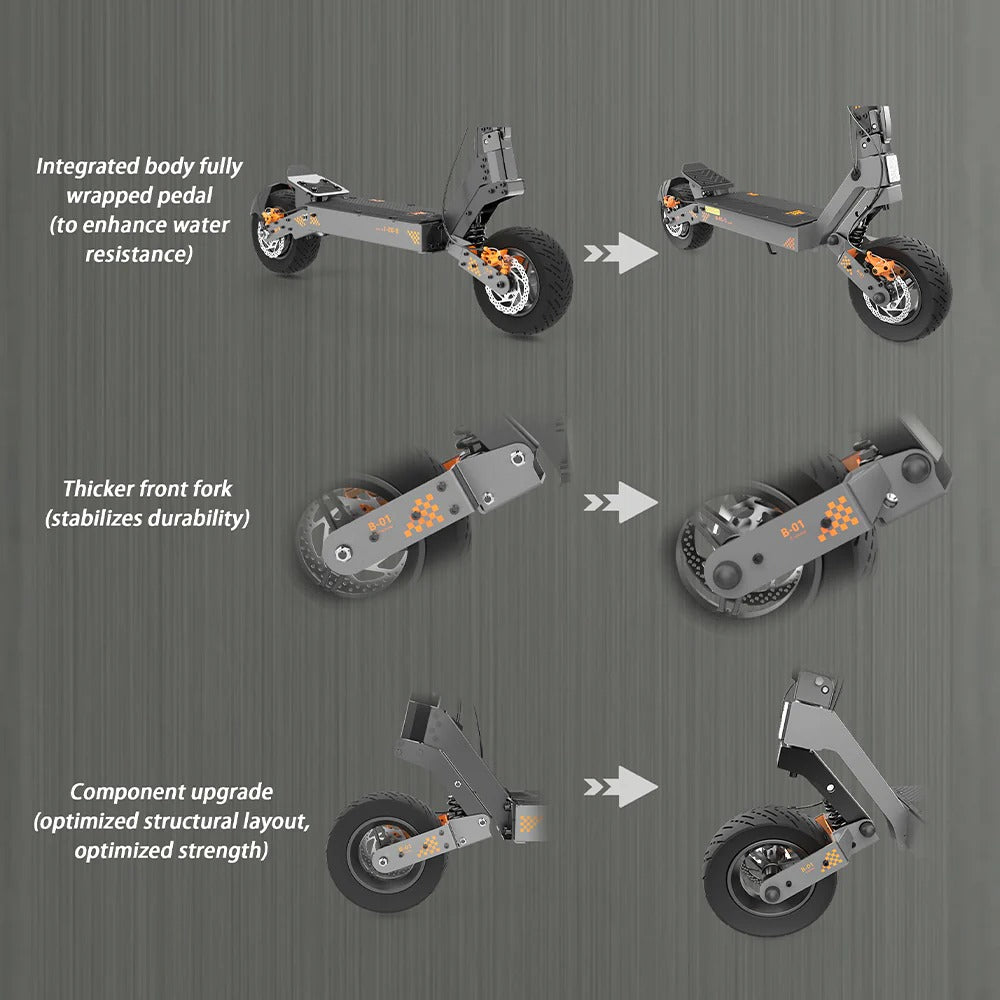 Integrated body fully wrapped pedal (to enhance water resistance)

Thicker front fork (stabilizes durability)

B-01

B-01

Component upgrade (optimized structural layout, optimized strength)